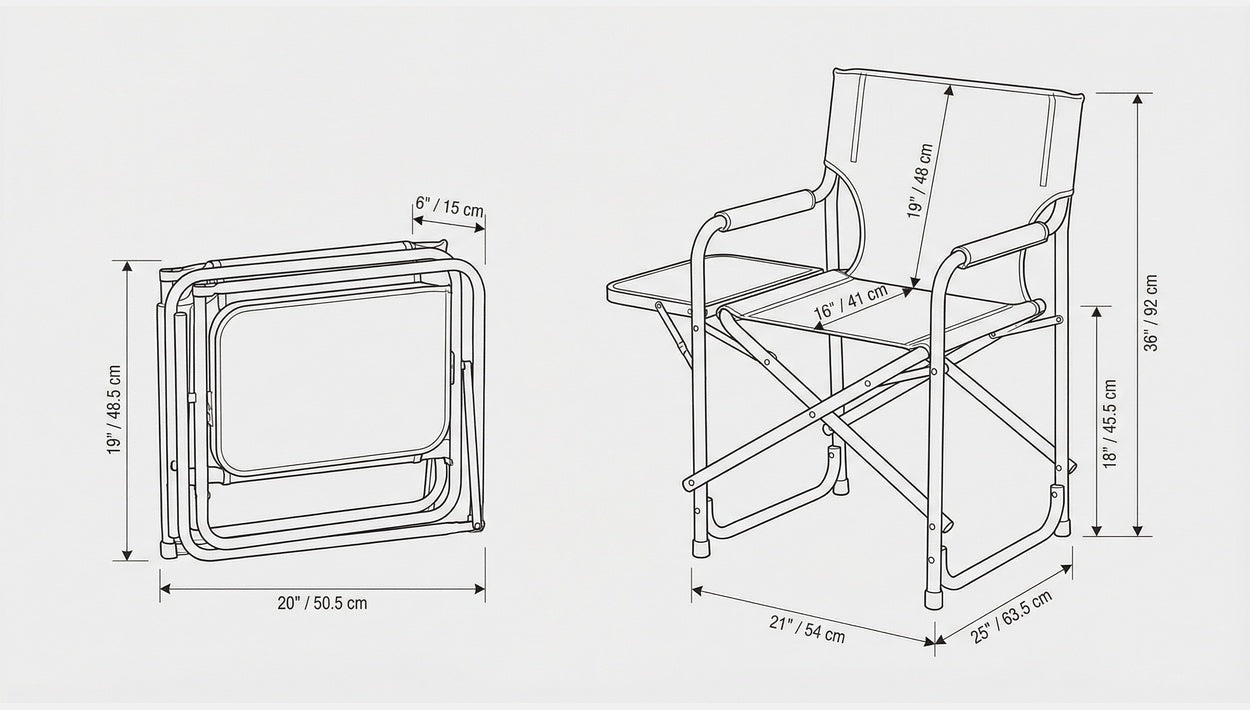 6" / 15 cm

19" / 48.5 cm

20" / 50.5 cm

19" / 48 cm

16" / 41 cm

36" / 92 cm

18" / 45.5 cm

21" / 54 cm

25" / 63.5 cm