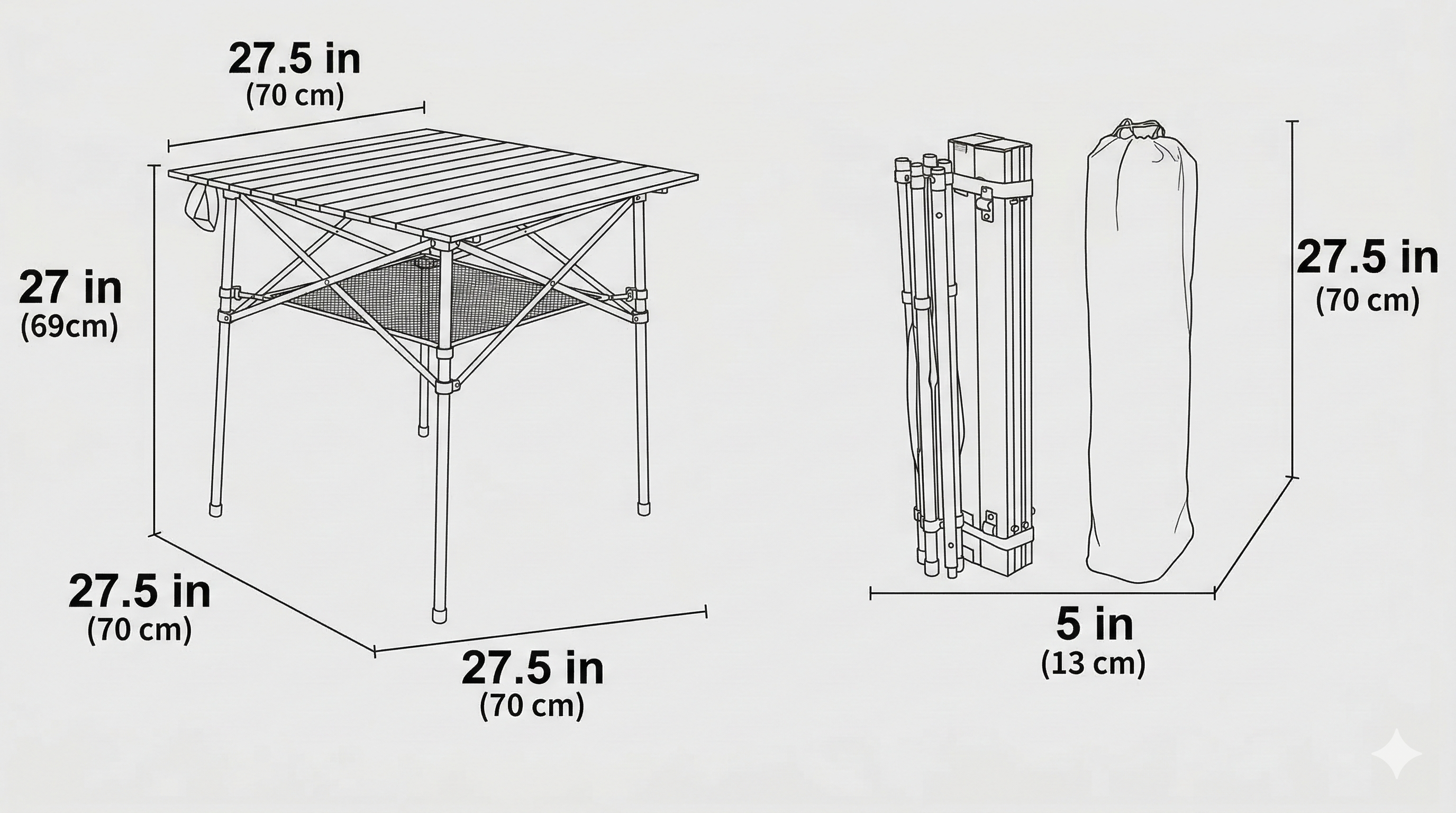 27.5 in
(70 cm)

27 in
(69cm)

27.5 in
(70 cm)

27.5 in
(70 cm)

27.5 in
(70 cm)

5 in
(13 cm)